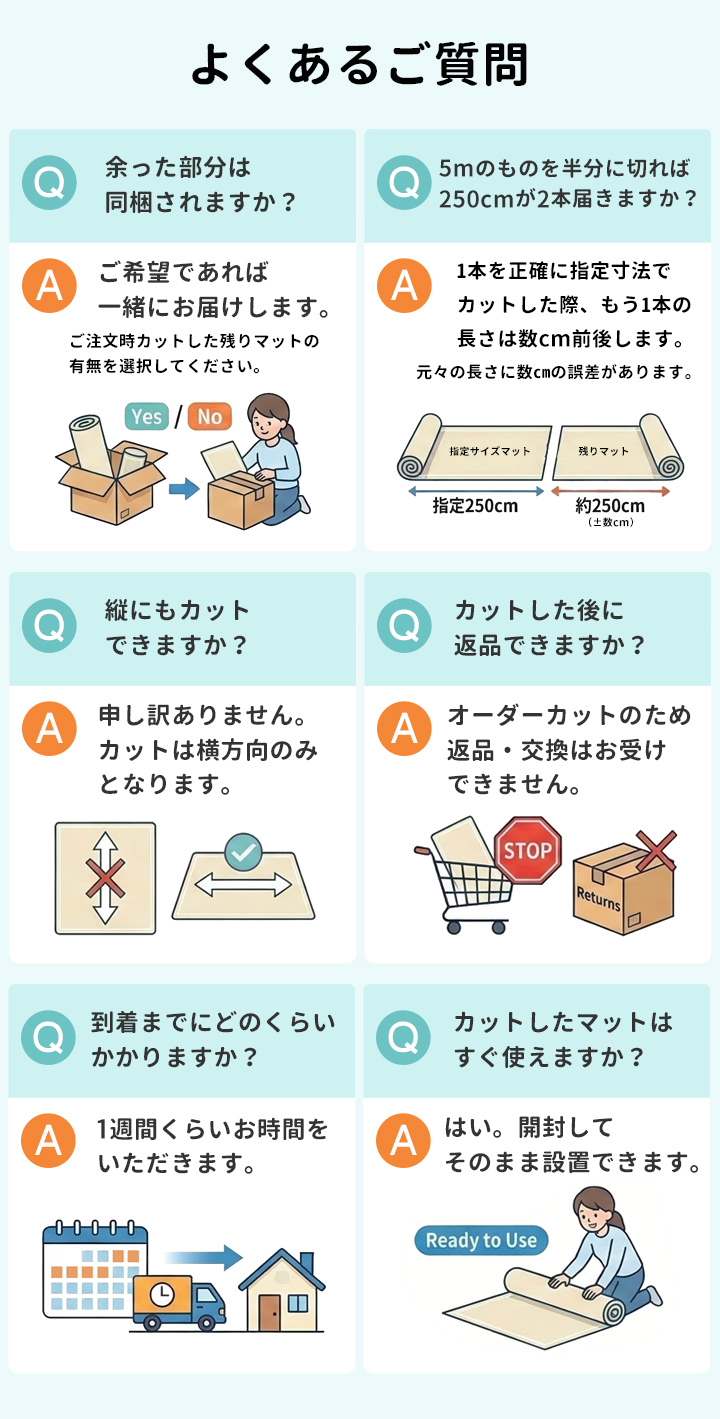 よくあるご質問

Q 余った部分は同梱されますか？

A ご希望であれば一緒にお届けします。

ご注文時カットした残りマットの有無を選択してください。

Yes / No

Q 5mのものを半分に切れば250cmが2本届きますか？

A 1本を正確に指定寸法でカットした際、もう1本の長さは数cm前後します。

元々の長さに数cmの誤差があります。

指定サイズマット
残りマット
指定250cm
約250cm
（±数cm）

Q 縦にもカットできますか？

A 申し訳ありません。カットは横方向のみとなります。

Q カットした後に返品できますか？

A オーダーカットのため返品・交換はお受けできません。

STOP
Returns

Q 到着までにどのくらいかかりますか？

A 1週間くらいお時間をいただきます。

Q カットしたマットはすぐ使えますか？

A はい。開封してそのまま設置できます。

Ready to Use